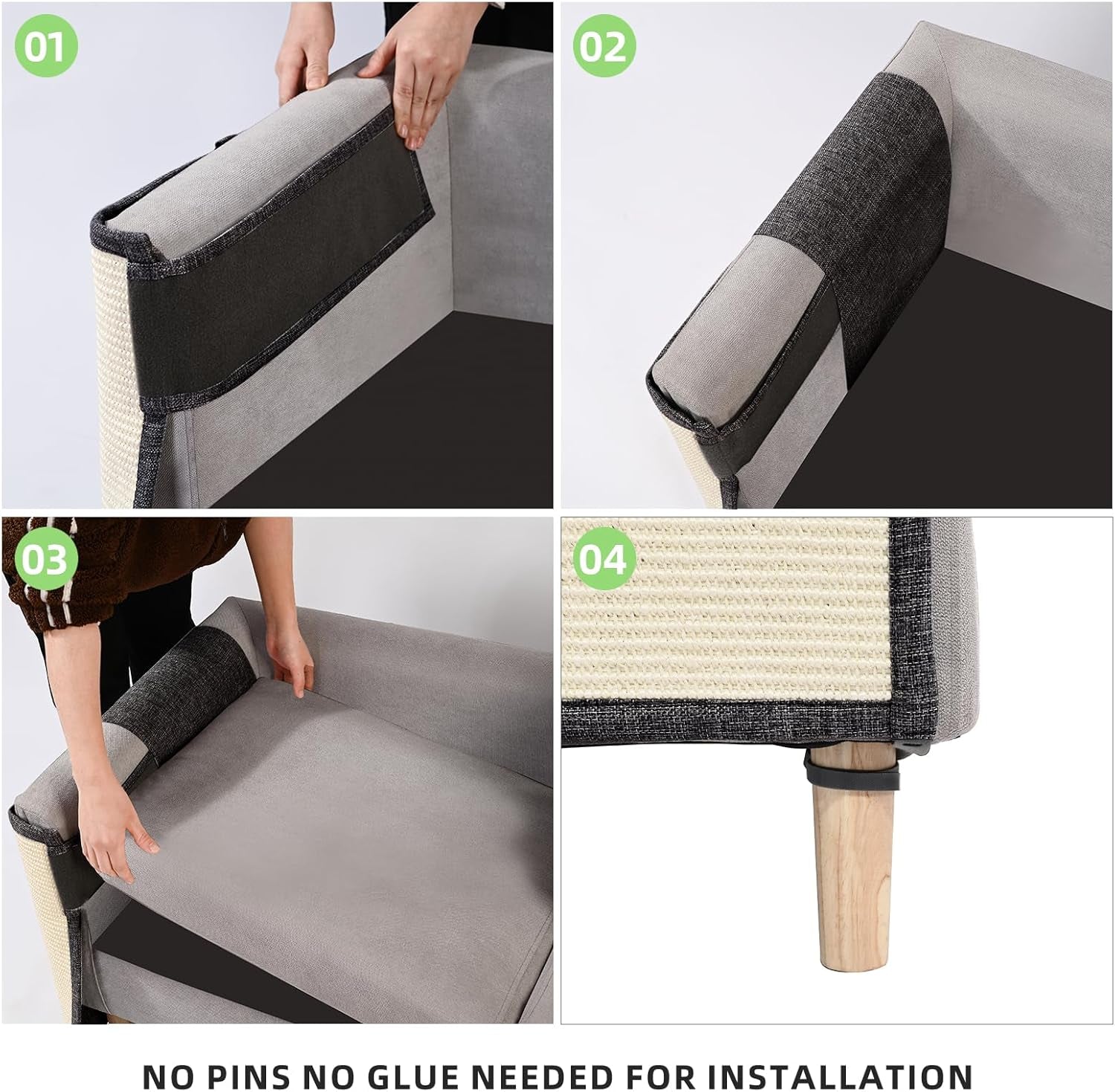 01

02

03

04

NO PINS NO GLUE NEEDED FOR INSTALLATION